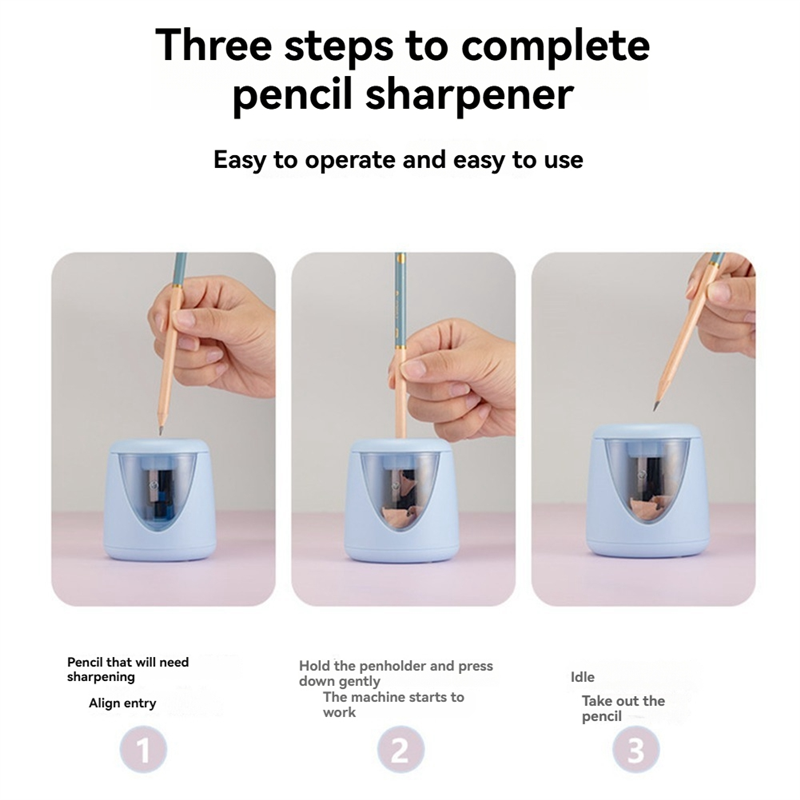 Three steps to complete pencil sharpener

Easy to operate and easy to use

Pencil that will need sharpening

Align entry

1

Hold the penholder and press down gently

The machine starts to work

2

Idle

Take out the pencil

3